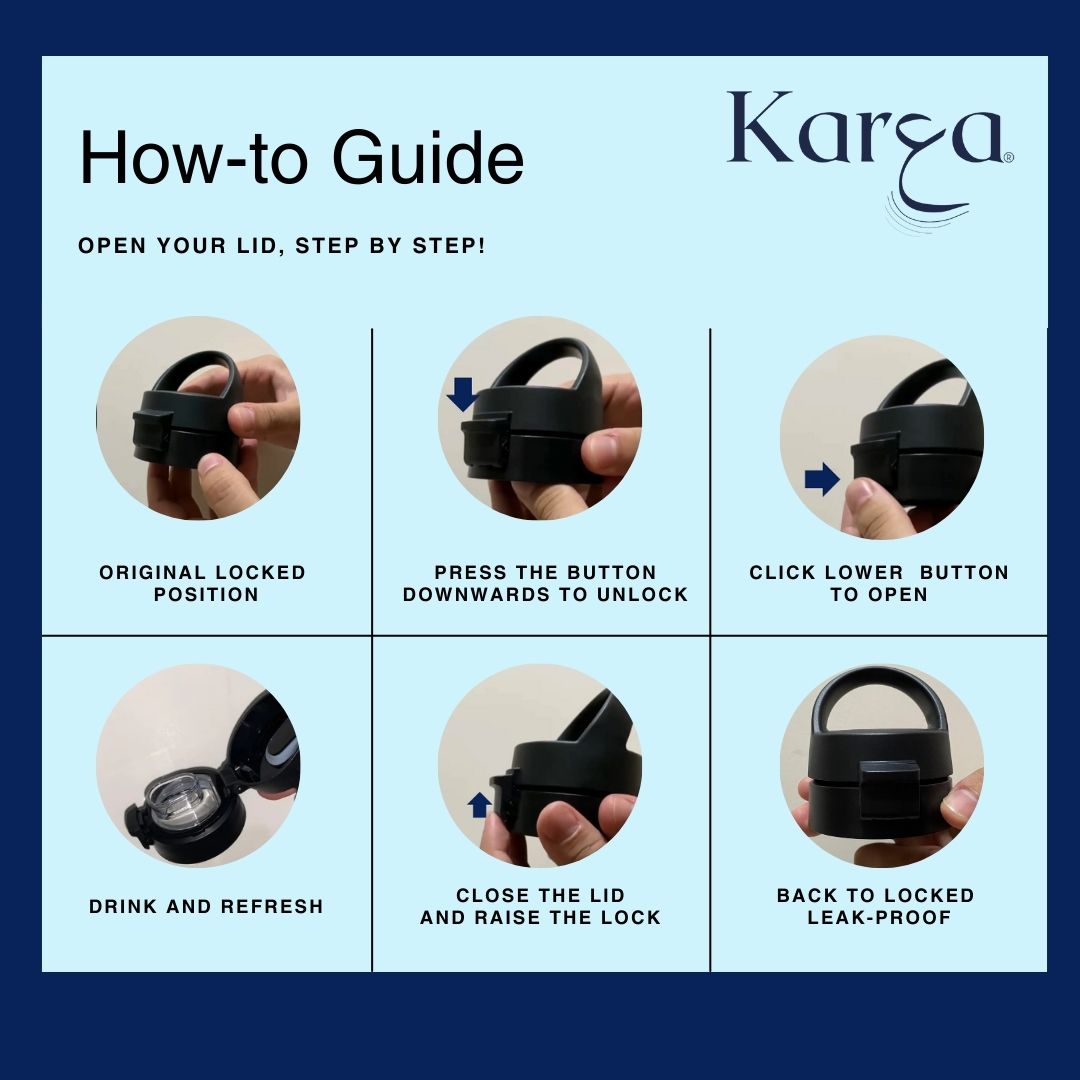 How-to Guide

Karea®

OPEN YOUR LID, STEP BY STEP!

ORIGINAL LOCKED POSITION

PRESS THE BUTTON DOWNWARDS TO UNLOCK

CLICK LOWER BUTTON TO OPEN

DRINK AND REFRESH

CLOSE THE LID AND RAISE THE LOCK

BACK TO LOCKED LEAK-PROOF